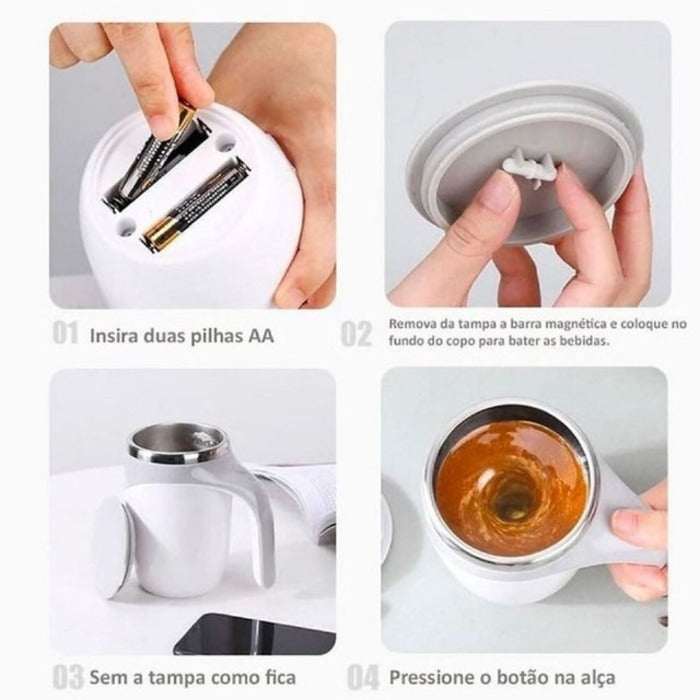 01 Insira duas pilhas AA

02 Remova da tampa a barra magnética e coloque no fundo do copo para bater as bebidas.

03 Sem a tampa como fica

04 Pressione o botão na alça